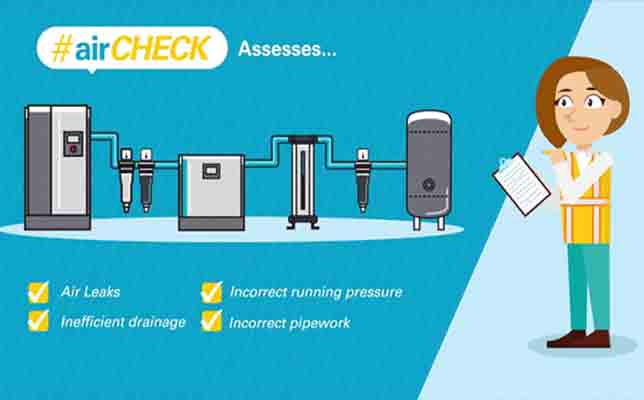 #airCHECK Assesses...

Air Leaks
Inefficient drainage
Incorrect running pressure
Incorrect pipework